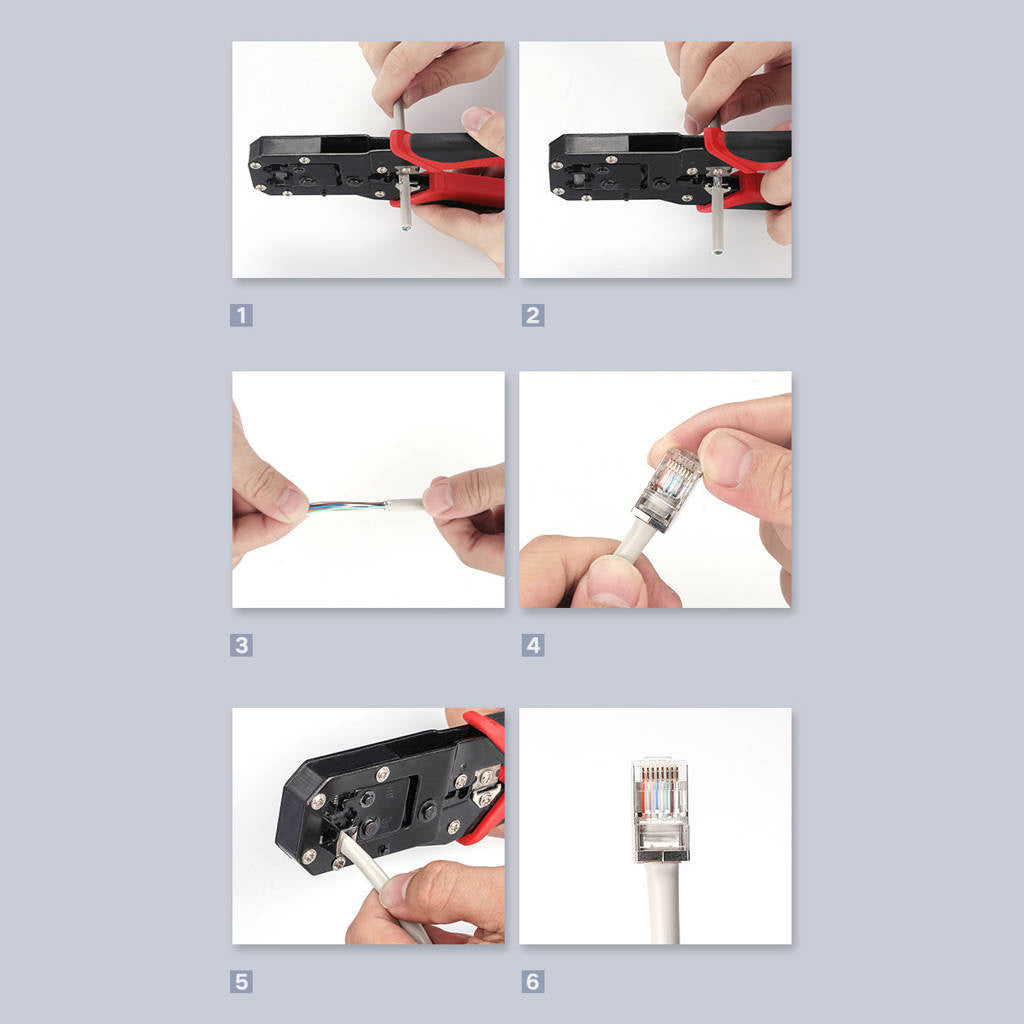 1

2

3

4

5

6