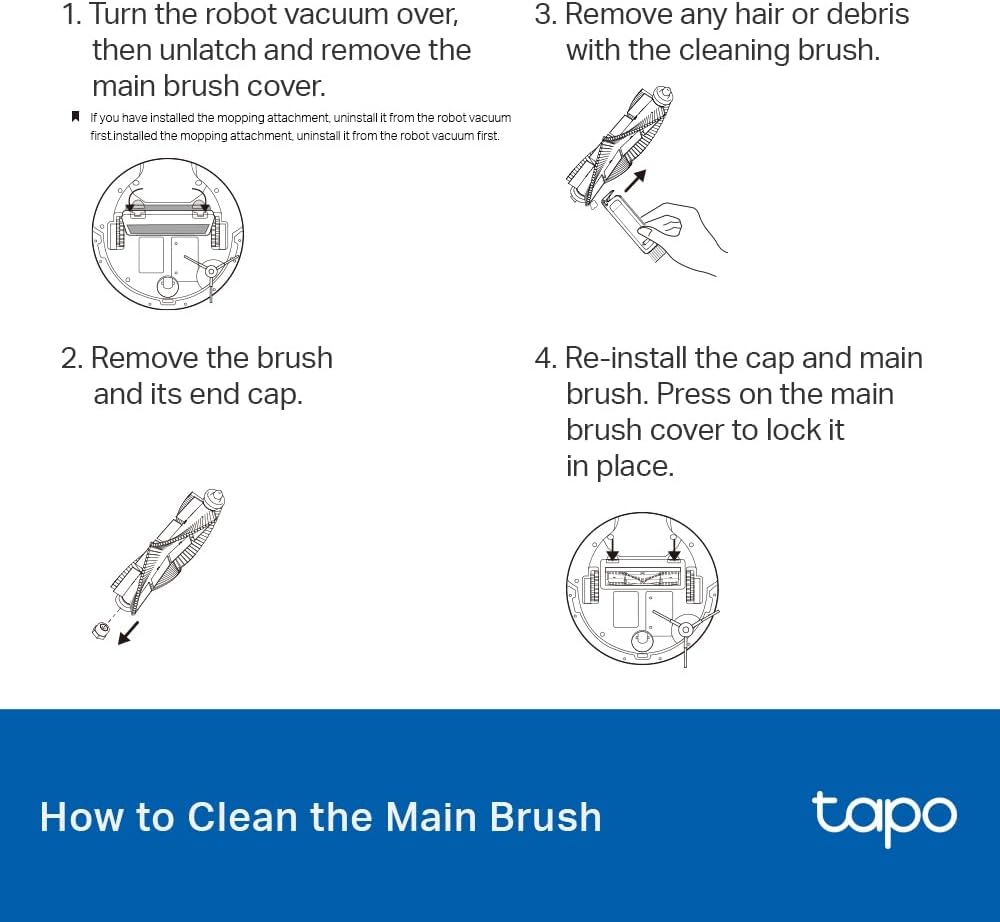 1. Turn the robot vacuum over, then unlatch and remove the main brush cover.

If you have installed the mopping attachment, uninstall it from the robot vacuum first.installed the mopping attachment, uninstall it from the robot vacuum first.

2. Remove the brush and its end cap.

3. Remove any hair or debris with the cleaning brush.

4. Re-install the cap and main brush. Press on the main brush cover to lock it in place.

How to Clean the Main Brush

tapo