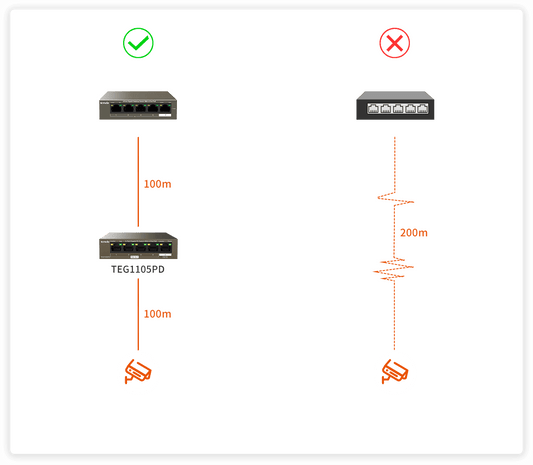 100m

TEG1105PD

100m

200m